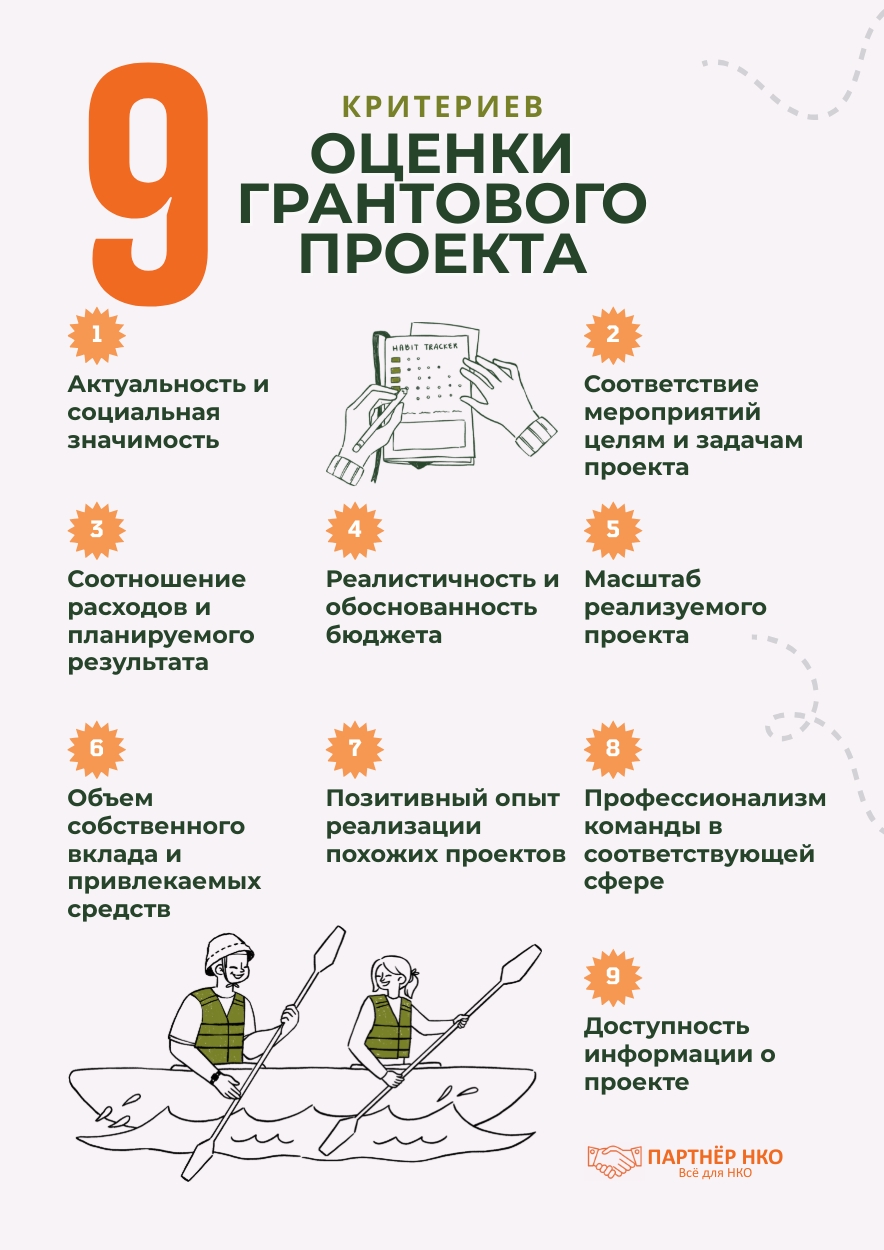 9

КРИТЕРИЕВ

ОЦЕНКИ ГРАНТОВОГО ПРОЕКТА

1

Актуальность и социальная значимость

HABIT TRACKER

2

Соответствие мероприятий целям и задачам проекта

3

Соотношение расходов и планируемого результата

4

Реалистичность и обоснованность бюджета

5

Масштаб реализуемого проекта

6

Объем собственного вклада и привлекаемых средств

7

Позитивный опыт реализации похожих проектов

8

Профессионализм команды в соответствующей сфере

9

Доступность информации о проекте

ПАРТНЁР НКО
Всё для НКО