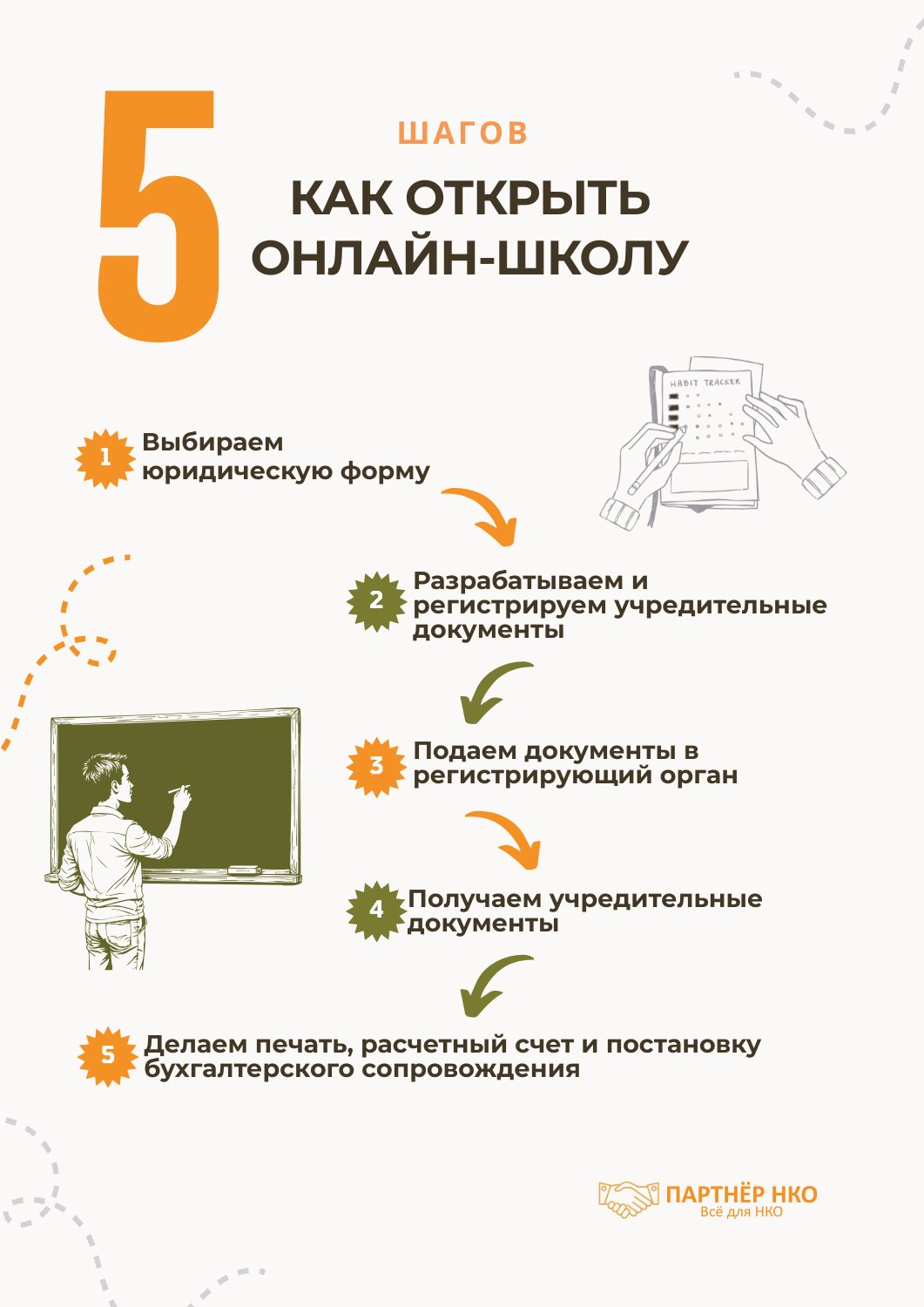 5

ШАГОВ

КАК ОТКРЫТЬ ОНЛАЙН-ШКОЛУ

HABIT TRACKER

1 Выбираем юридическую форму

2 Разрабатываем и регистрируем учредительные документы

3 Подаем документы в регистрирующий орган

4 Получаем учредительные документы

5 Делаем печать, расчетный счет и постановку бухгалтерского сопровождения

ПАРТНЁР НКО
Всё для НКО